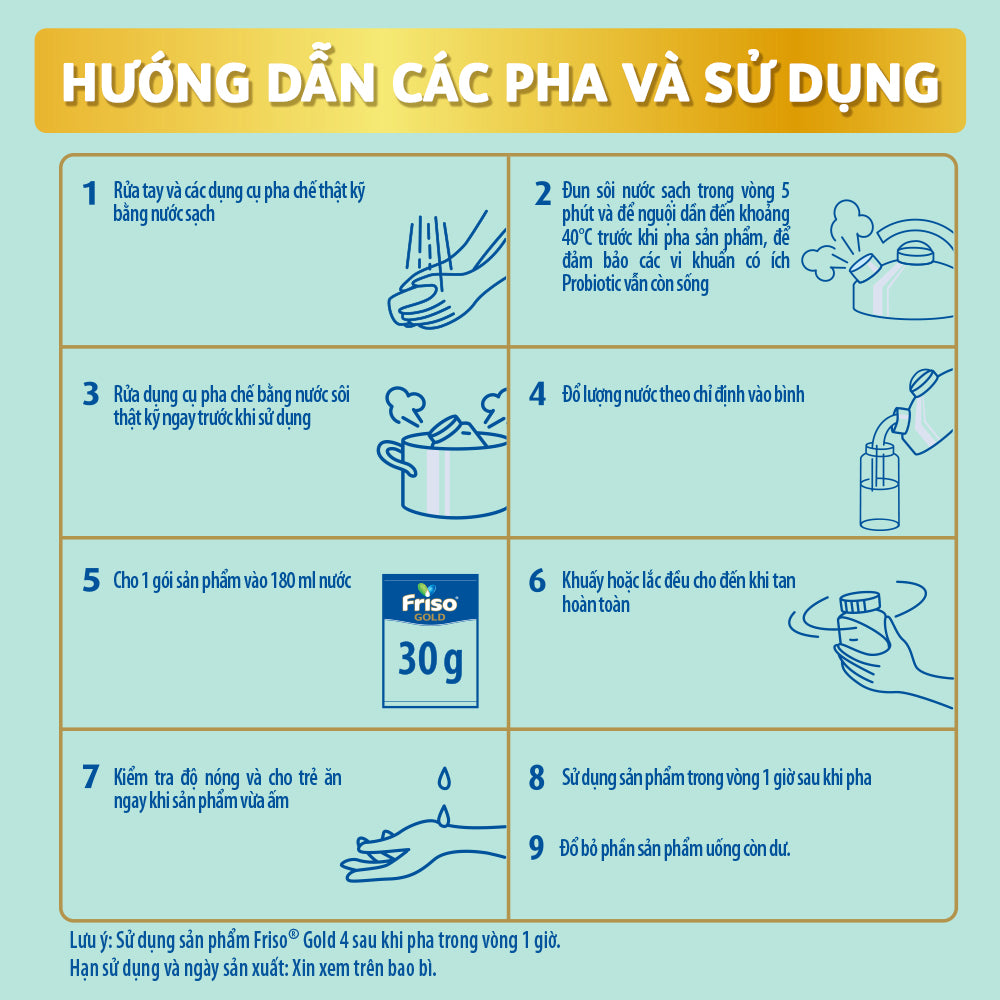 HƯỚNG DẪN CÁC PHA VÀ SỬ DỤNG

1 Rửa tay và các dụng cụ pha chế thật kỹ bằng nước sạch

2 Đun sôi nước sạch trong vòng 5 phút và để nguội dần đến khoảng 40°C trước khi pha sản phẩm, để đảm bảo các vi khuẩn có ích Probiotic vẫn còn sống

3 Rửa dụng cụ pha chế bằng nước sôi thật kỹ ngay trước khi sử dụng

4 Đổ lượng nước theo chỉ định vào bình

5 Cho 1 gói sản phẩm vào 180 ml nước

Friso GOLD
30 g

6 Khuấy hoặc lắc đều cho đến khi tan hoàn toàn

7 Kiểm tra độ nóng và cho trẻ ăn ngay khi sản phẩm vừa ấm

8 Sử dụng sản phẩm trong vòng 1 giờ sau khi pha

9 Đổ bỏ phần sản phẩm uống còn dư.

Lưu ý: Sử dụng sản phẩm Friso® Gold 4 sau khi pha trong vòng 1 giờ.
Hạn sử dụng và ngày sản xuất: Xin xem trên bao bì.